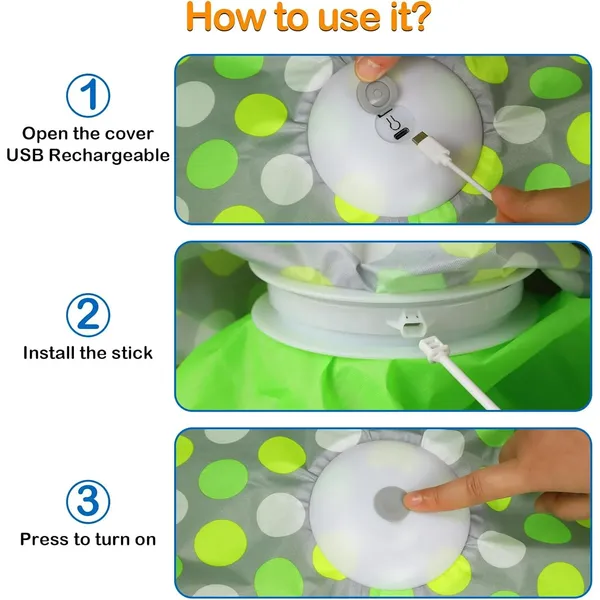 How to use it?

1
Open the cover
USB Rechargeable

2
Install the stick

3
Press to turn on