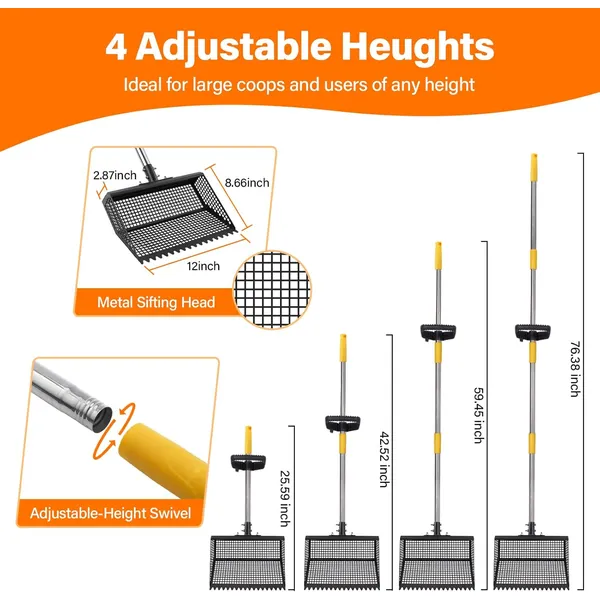 4 Adjustable Heughts

Ideal for large coops and users of any height

2.87inch

8.66inch

12inch

Metal Sifting Head

Adjustable-Height Swivel

25.59 inch

42.52 inch

59.45 inch

76.38 inch