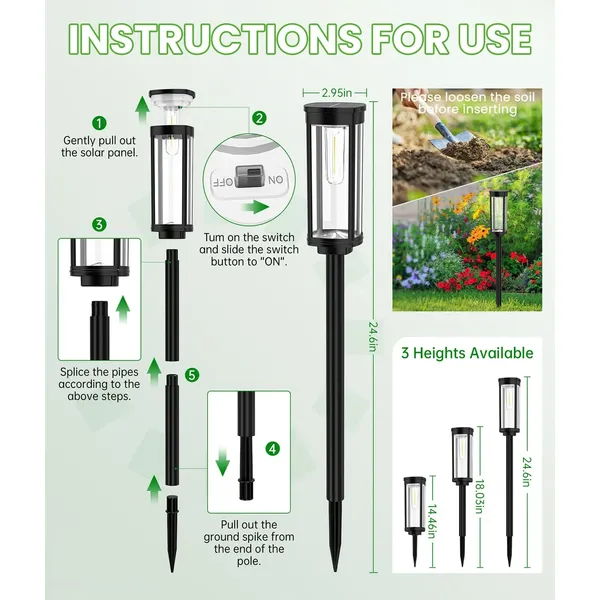 INSTRUCTIONS FOR USE

1
Gently pull out the solar panel.

2
OFF ON
Tum on the switch and slide the switch button to "ON".

3
Splice the pipes according to the above steps.

5

4
Pull out the ground spike from the end of the pole.

2.95in
24.6in

Please loosen the soil before inserting

3 Heights Available
14.46in
18.03in
24.6in